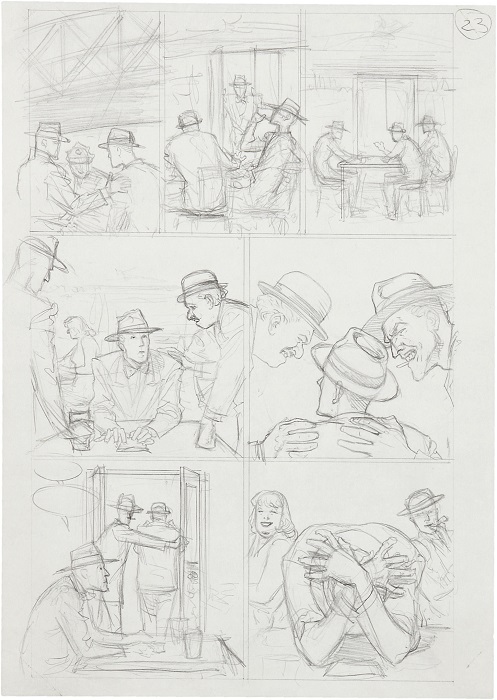 23